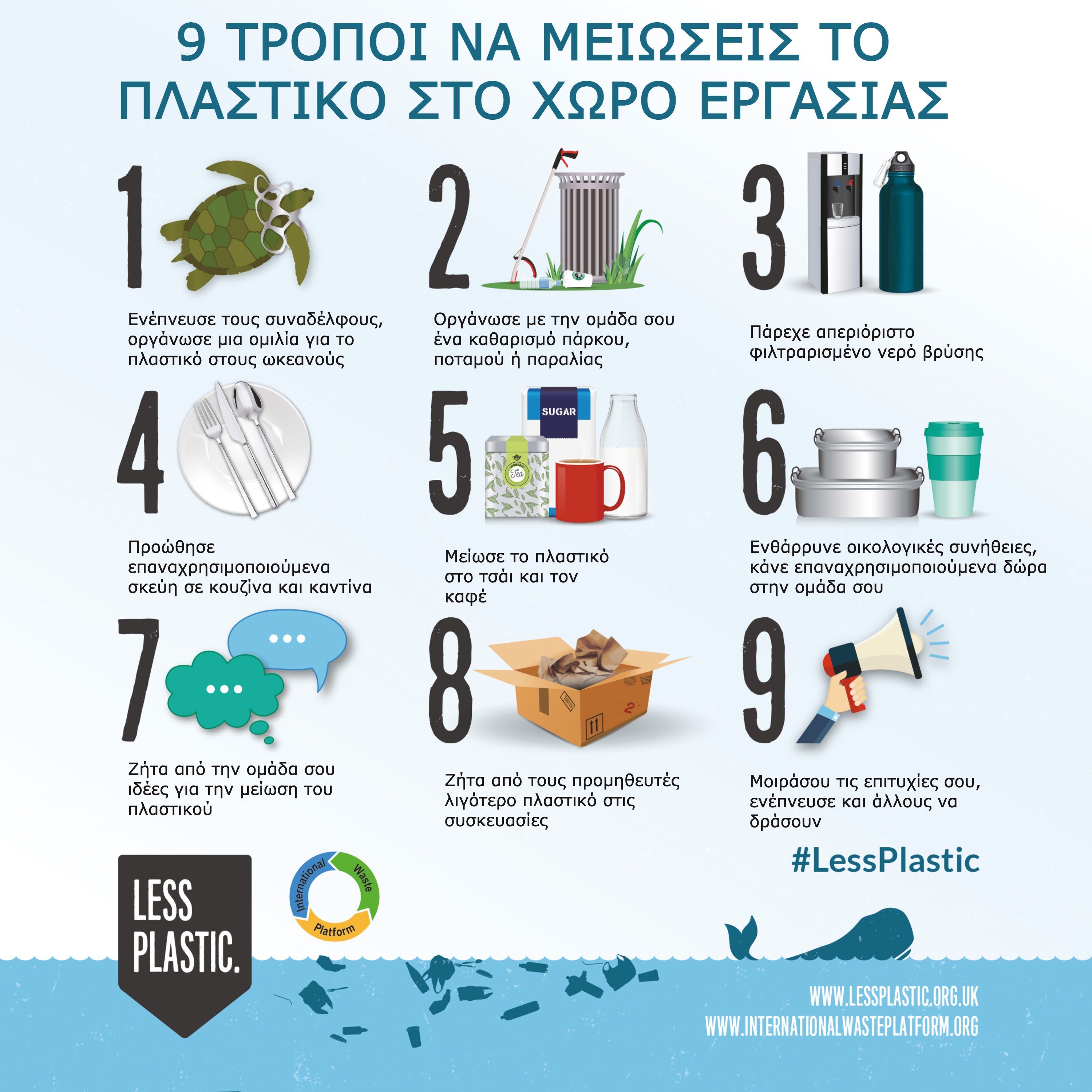 9 ΤΡΟΠΟΙ ΝΑ ΜΕΙΩΣΕΙΣ ΤΟ ΠΛΑΣΤΙΚΟ ΣΤΟ ΧΩΡΟ ΕΡΓΑΣΙΑΣ

1

Ενέπνευσε τους συναδέλφους, οργάνωσε μια ομιλία για το πλαστικό στους ωκεανούς

2

Οργάνωσε με την ομάδα σου ένα καθαρισμό πάρκου, ποταμού ή παραλίας

3

Πάρεχε απεριόριστο φιλτραρισμένο νερό βρύσης

4

Προώθησε επαναχρησιμοποιούμενα σκεύη σε κουζίνα και καντίνα

5

SUGAR

Tea

Μείωσε το πλαστικό στο τσάι και τον καφέ

6

Ενθάρρυνε οικολογικές συνήθειες, κάνε επαναχρησιμοποιούμενα δώρα στην ομάδα σου

7

Ζήτα από την ομάδα σου ιδέες για την μείωση του πλαστικού

8

Ζήτα από τους προμηθευτές λιγότερο πλαστικό στις συσκευασίες

9

Μοιράσου τις επιτυχίες σου, ενέπνευσε και άλλους να δράσουν

#LessPlastic

LESS PLASTIC.

International Waste Platform

WWW.LESSPLASTIC.ORG.UK
WWW.INTERNATIONALWASTEPLATFORM.ORG